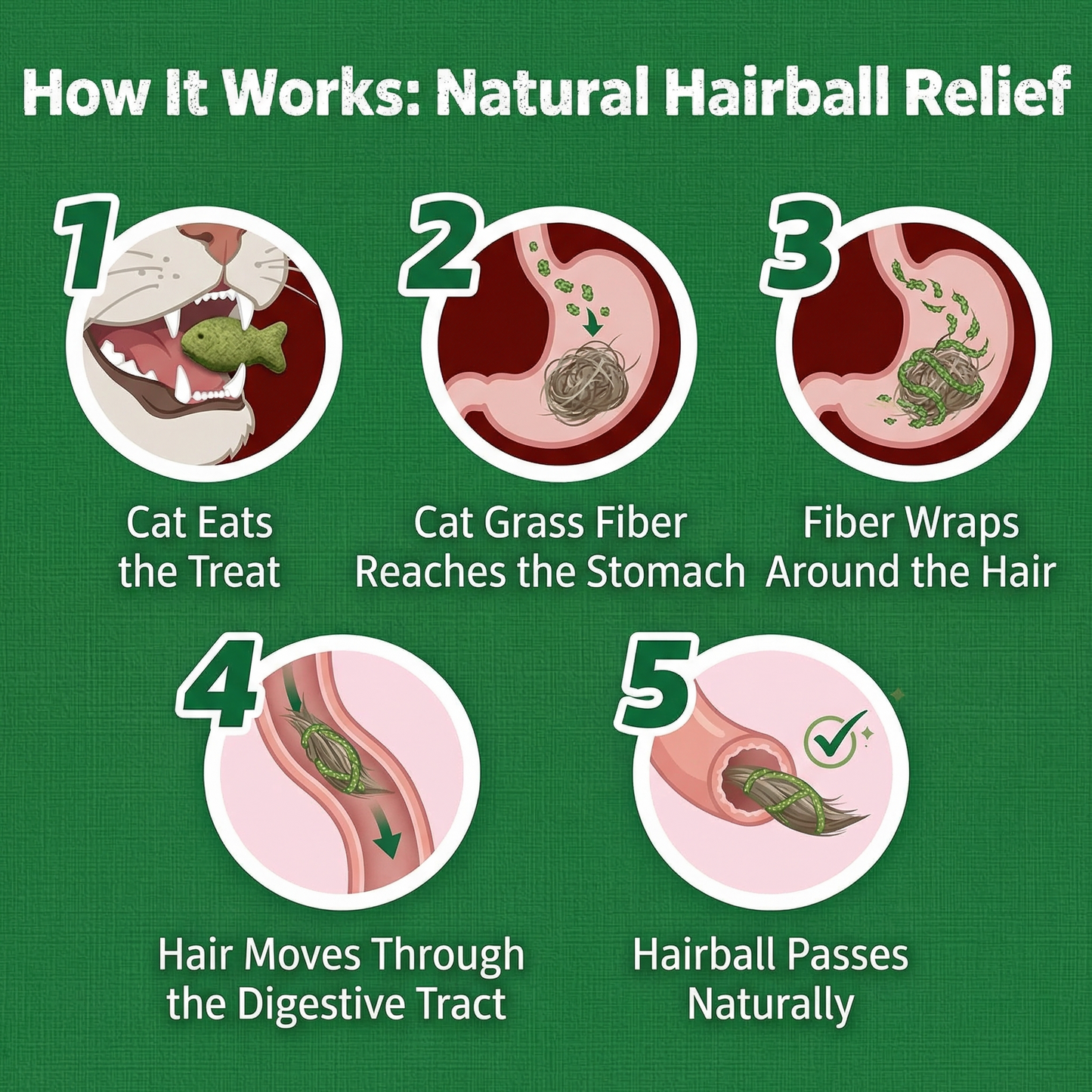 How It Works: Natural Hairball Relief

1

Cat Eats the Treat

2

Cat Grass Fiber Reaches the Stomach

3

Fiber Wraps Around the Hair

4

Hair Moves Through the Digestive Tract

5

Hairball Passes Naturally