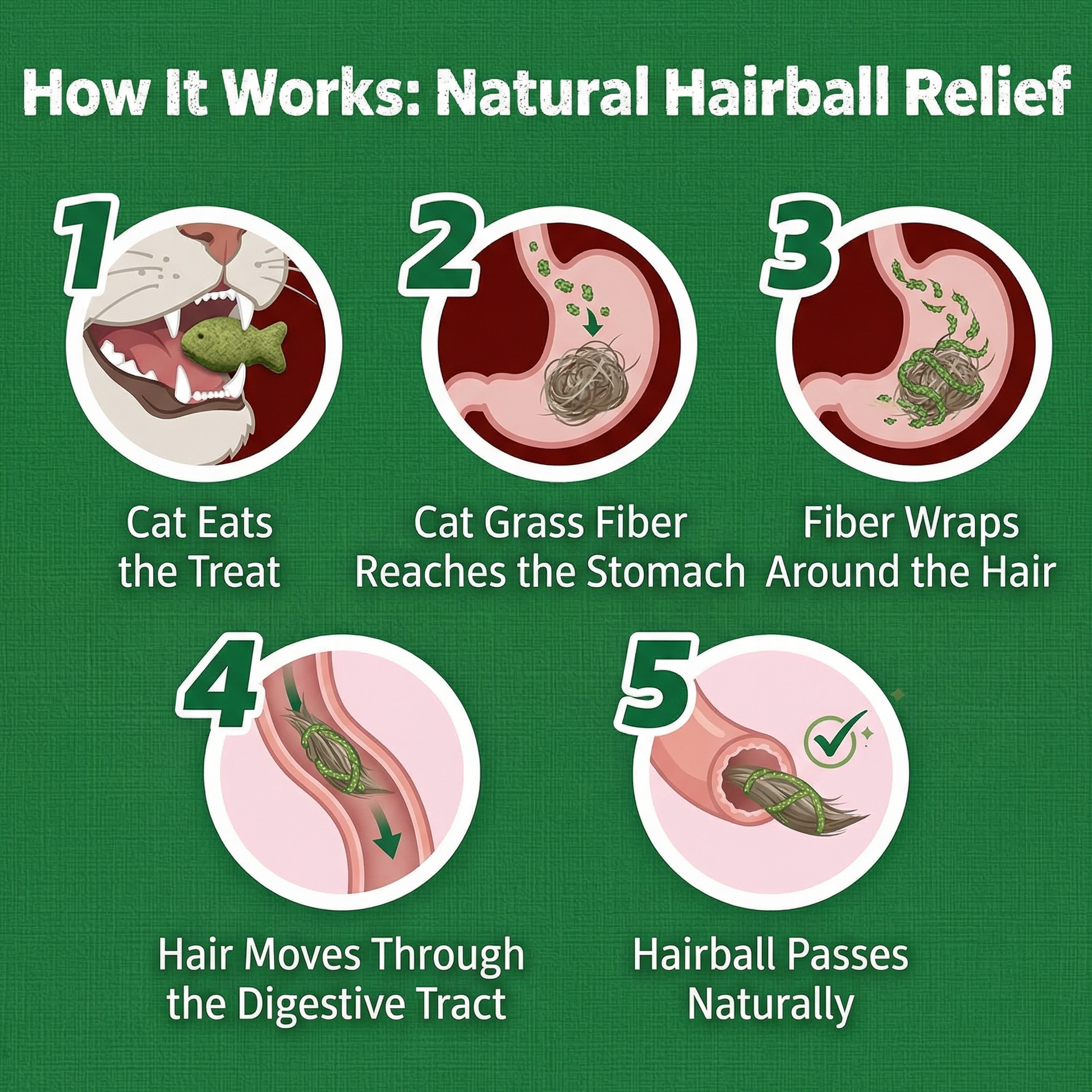 How It Works: Natural Hairball Relief

1

Cat Eats the Treat

2

Cat Grass Fiber Reaches the Stomach

3

Fiber Wraps Around the Hair

4

Hair Moves Through the Digestive Tract

5

Hairball Passes Naturally